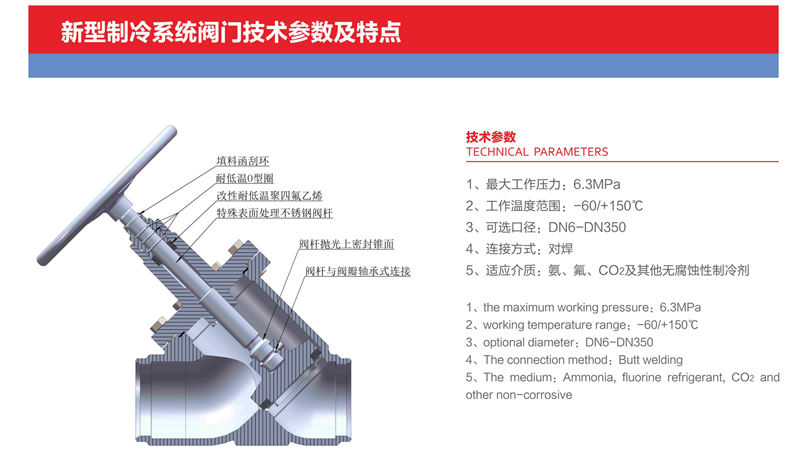 新型制冷系统阀门技术参数及特点

填料函刮环
耐低温O型圈
改性耐低温聚四氟乙烯
特殊表面处理不锈钢阀杆
阀杆抛光上密封锥面
阀杆与阀瓣轴承式连接

技术参数
TECHNICAL PARAMETERS

1、最大工作压力：6.3MPa
2、工作温度范围：-60/+150℃
3、可选口径：DN6-DN350
4、连接方式：对焊
5、适应介质：氨、氟、$CO_2$及其他无腐蚀性制冷剂

1、the maximum working pressure：6.3MPa
2、working temperature range：-60/+150℃
3、optional diameter：DN6-DN350
4、The connection method：Butt welding
5、The medium：Ammonia, fluorine refrigerant, $CO_2$ and other non-corrosive